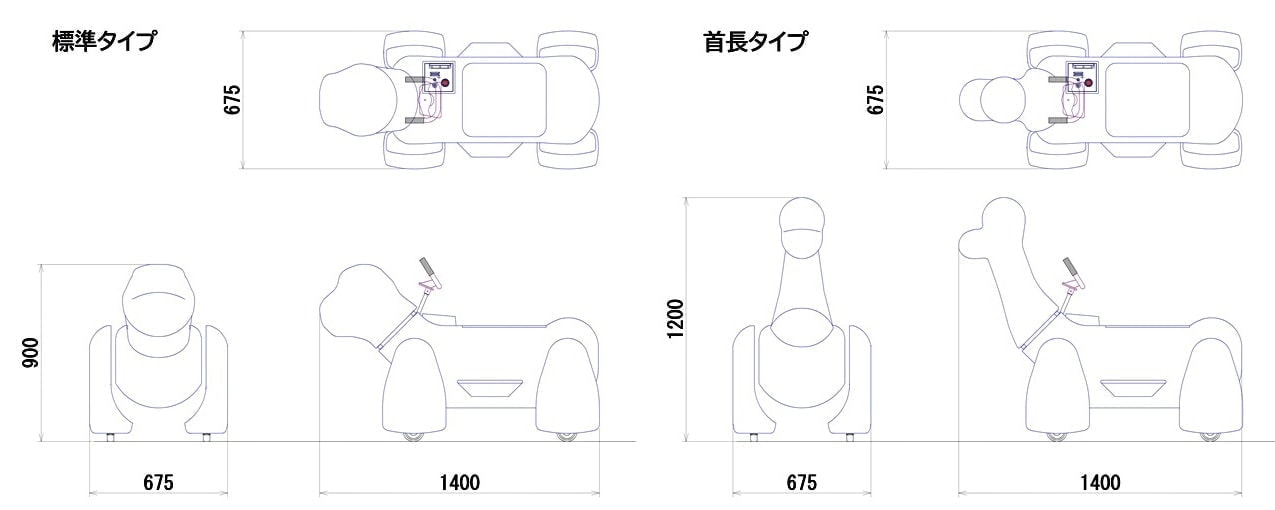 標準タイプ

675

900

675

1400

首長タイプ

675

1200

675

1400